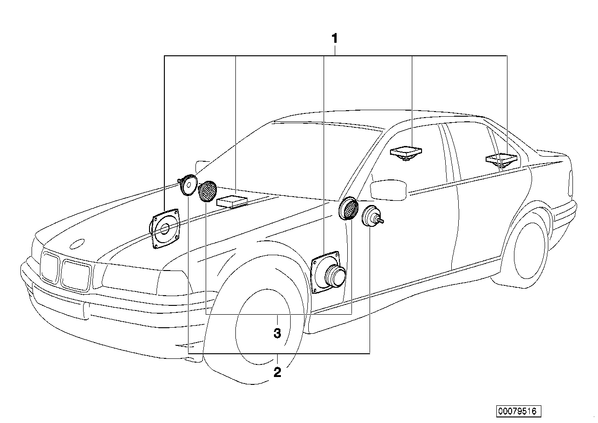 1
3
2
00079516