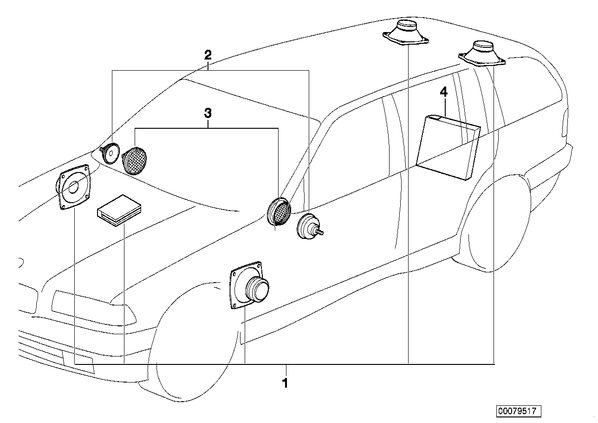 2
3
4
1
00079517