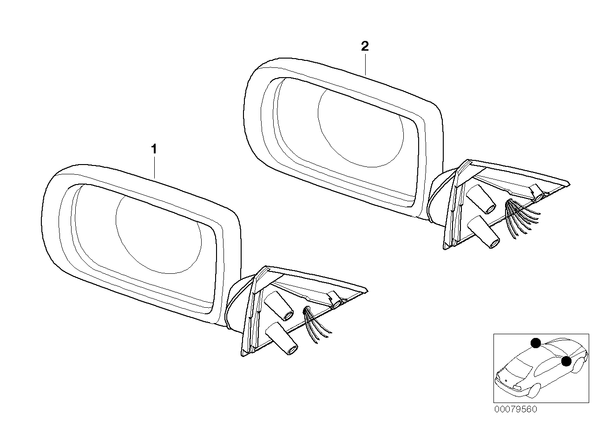 2

1

00079560