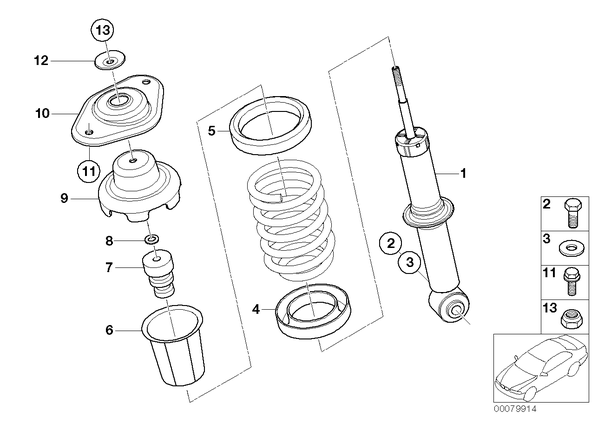 13
12
10
11
9
8
7
6
5
4
1
2
3
2
3
11
13
00079914