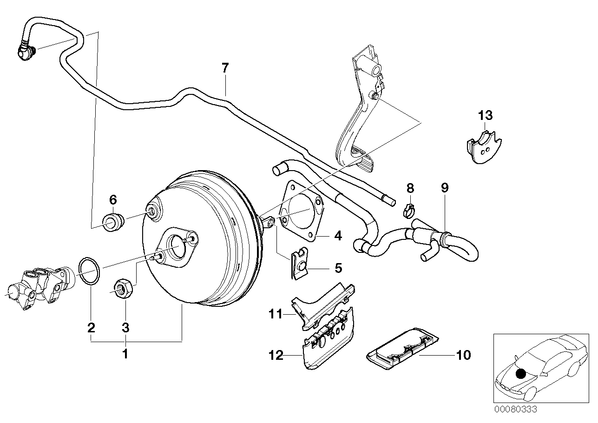 7
13
6
8
9
4
5
11
2
3
1
12
10
00080333