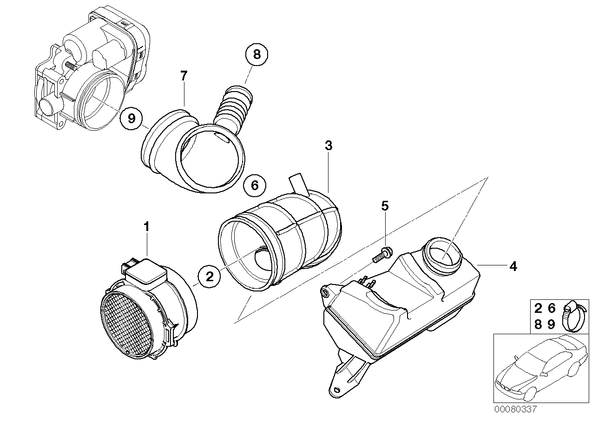 8
7
9
3
6
5
1
2
4
2 6
8 9
00080337