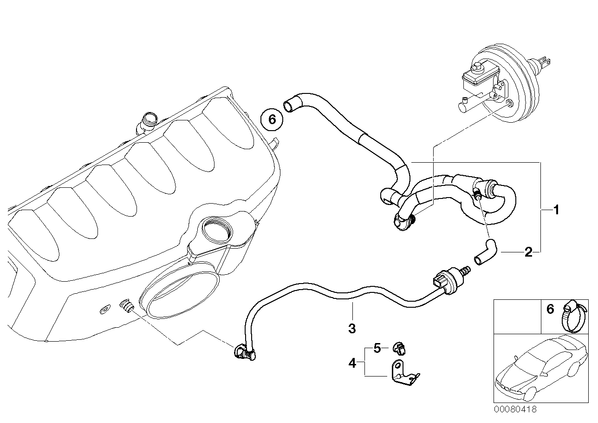 6
1
2
3
5
4
6
00080418