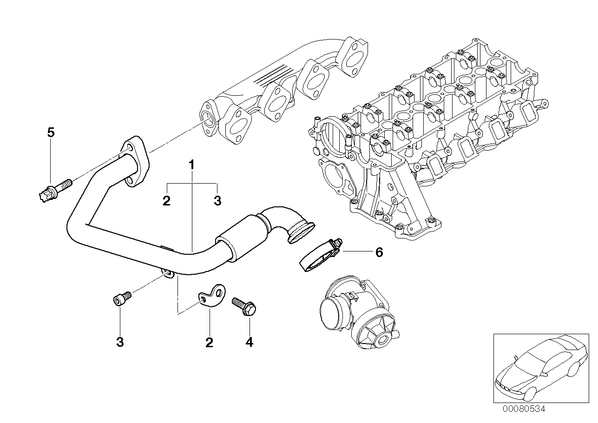 5
1
2
3
6
3
2
4
00080534