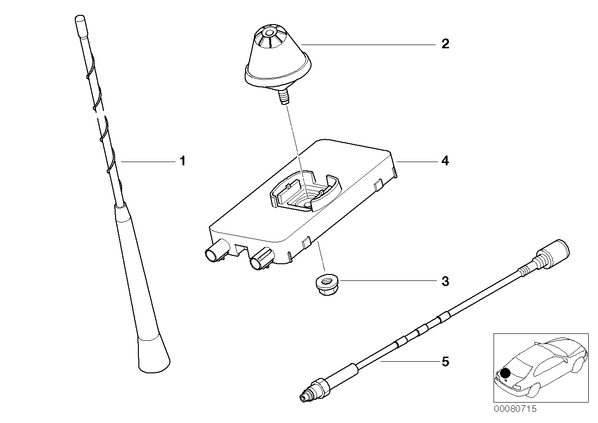 2

1

4

3

5

00080715