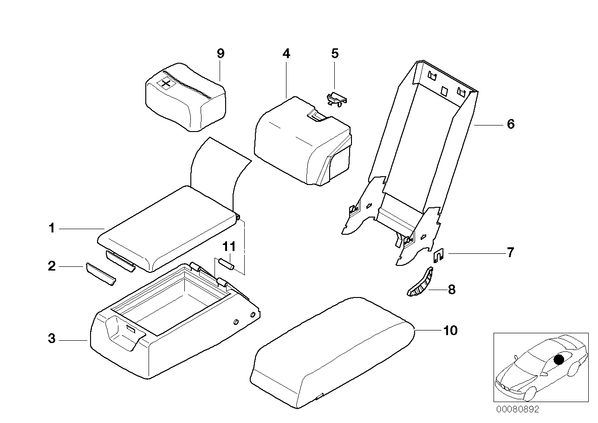 9
4
5
6
1
11
2
7
8
3
10
00080892