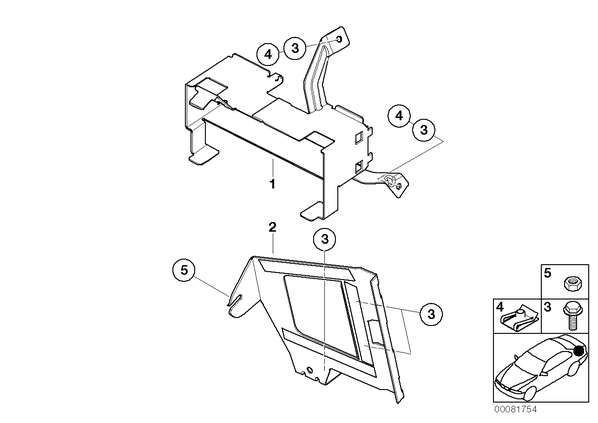 4
3
4
3
1
2
3
5
3
5
4
3
00081754