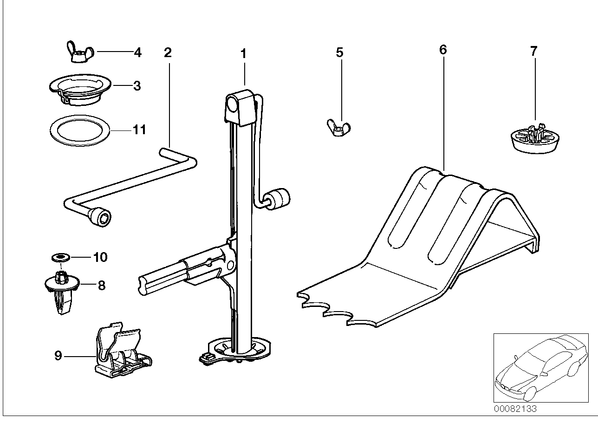 4
2
1
5
6
7
3
11
10
8
9
00082133