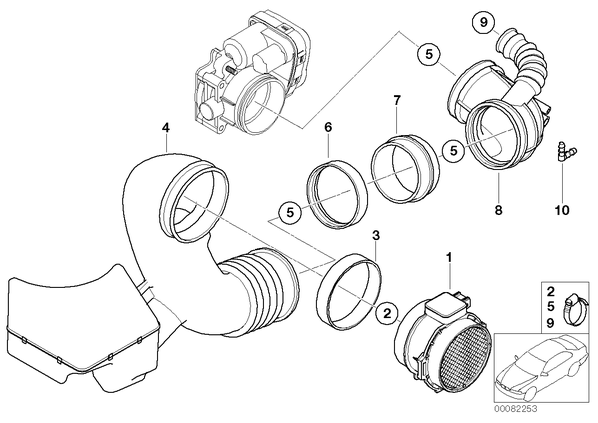 9
5
7
6
4
5
5
8
10
3
1
2
2
5
9
00082253