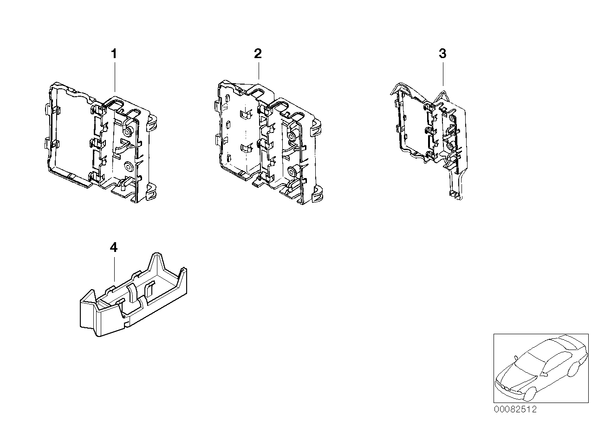 1
2
3
4
00082512