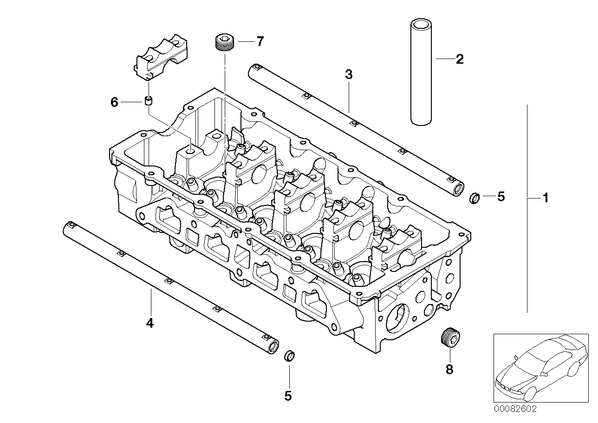 7
2
3
6
5
1
4
8
5
00082602