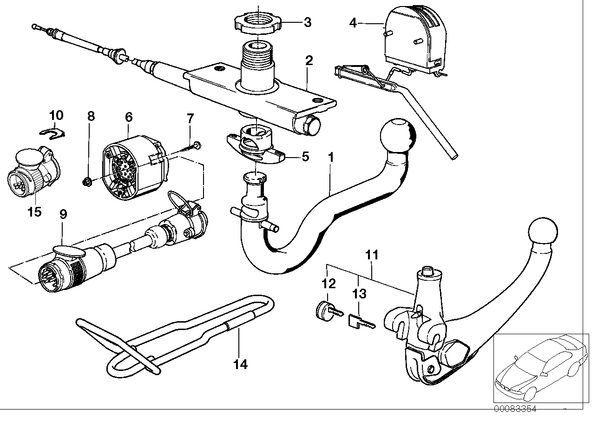 3
4
2
10
8
6
7
5
1
15
9
11
12
13
14
00083354