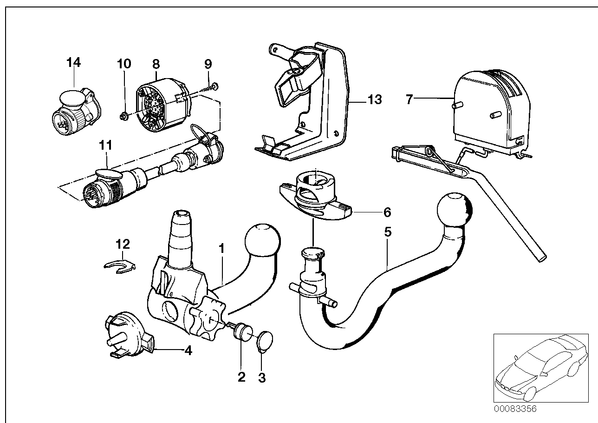 14
10
8
9
13
7
11
6
5
12
1
4
2
3
00083356