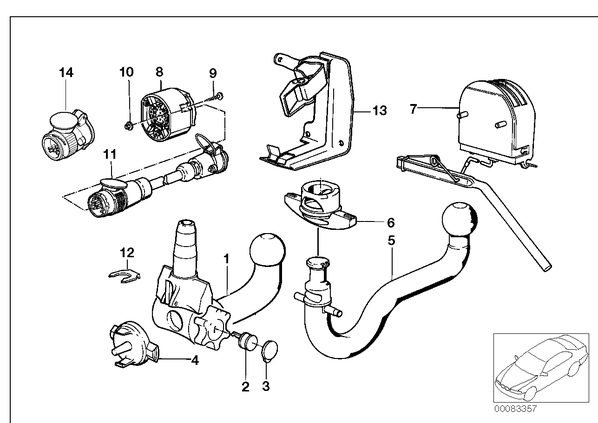 14
10
8
9
13
7
11
6
5
12
1
4
2
3
00083357