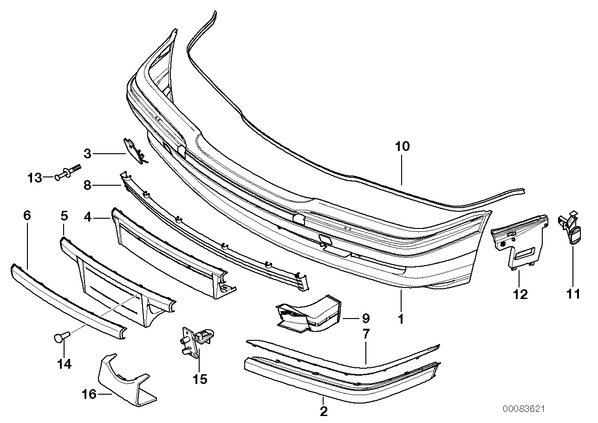 10
3
13
8
6
5
4
12
11
9
1
7
14
15
16
2
00083621