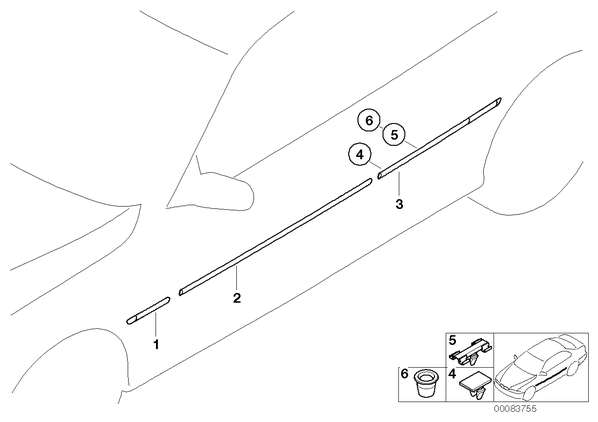 6
5
4
3
2
1
5
6
4
00083755