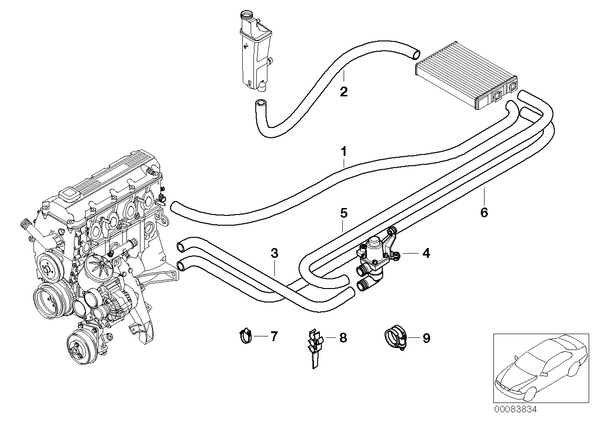 2
1
5
6
3
4
7
8
9
00083834