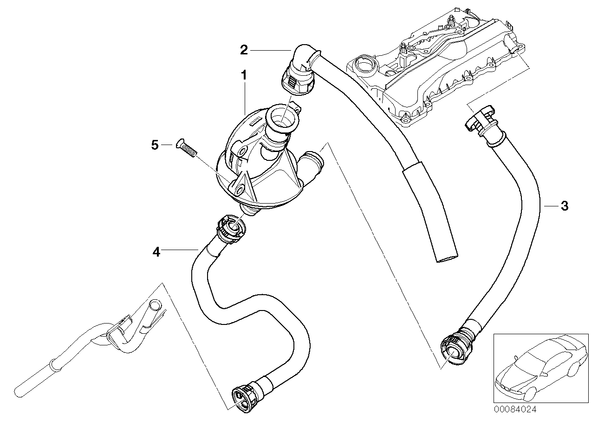 2
1
5
3
4
00084024