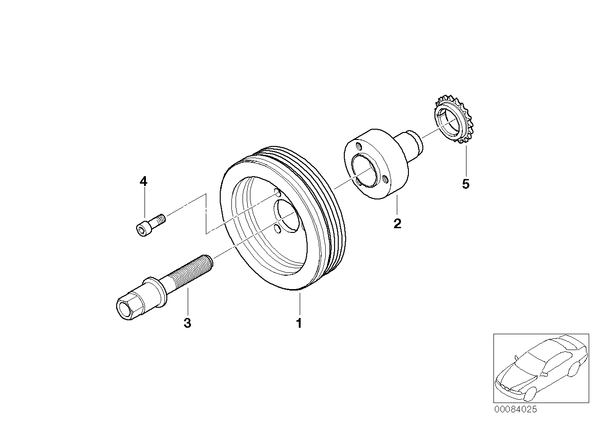 4
5
2
3
1
00084025