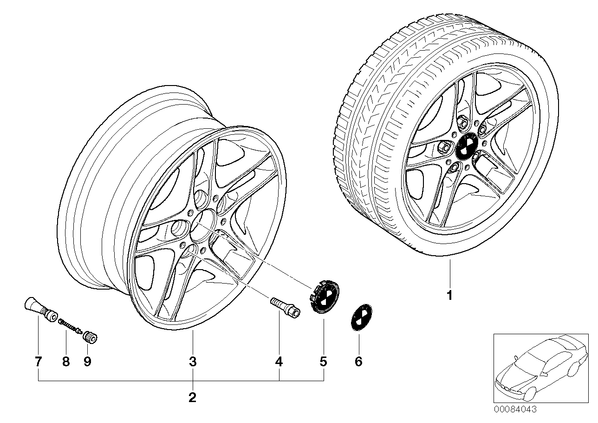 1

7 8 9 3 4 5 6

2

00084043