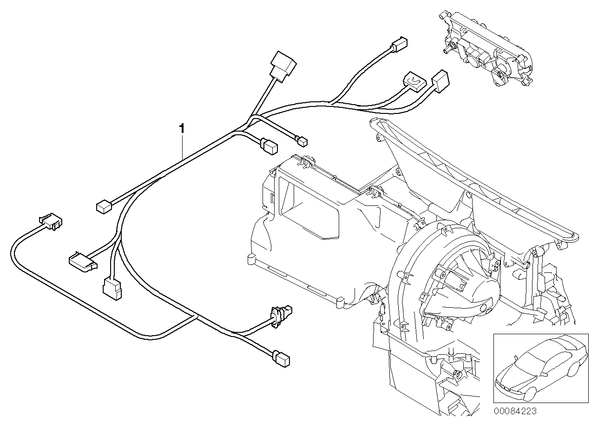 1

00084223