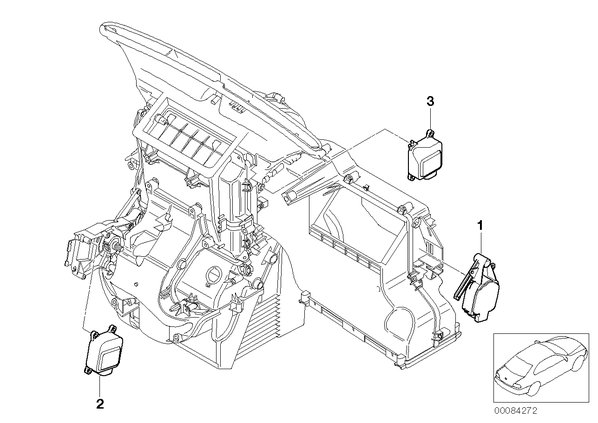 3

1

2

00084272