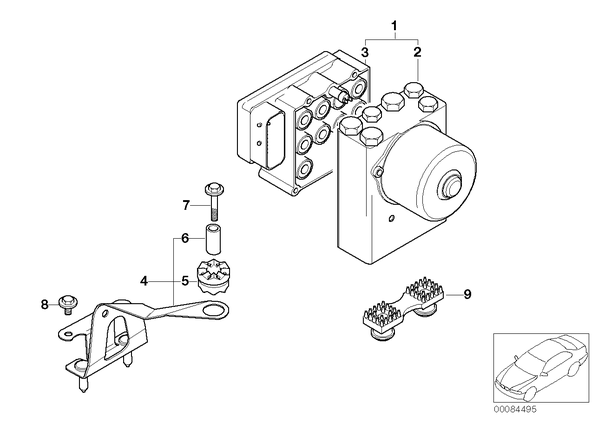 1
3
2
7
6
4
5
8
9
00084495