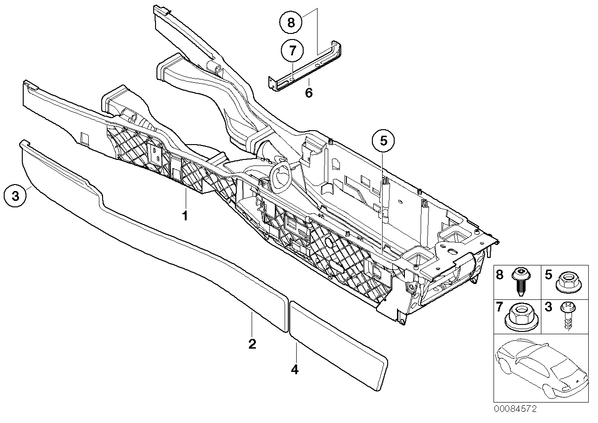 8
7
6
5
3
1
2
4
8
5
7
3
00084572