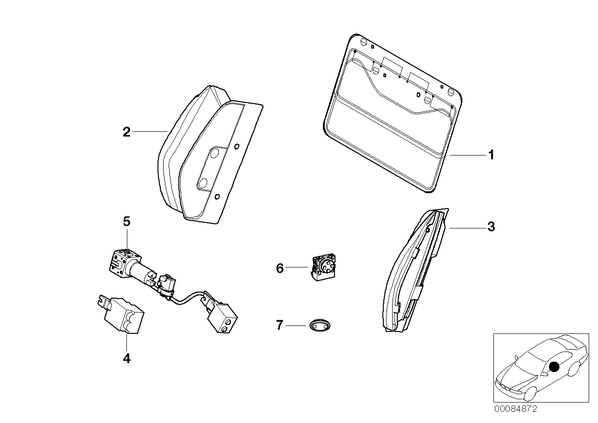 2
1
5
3
6
7
4
00084872