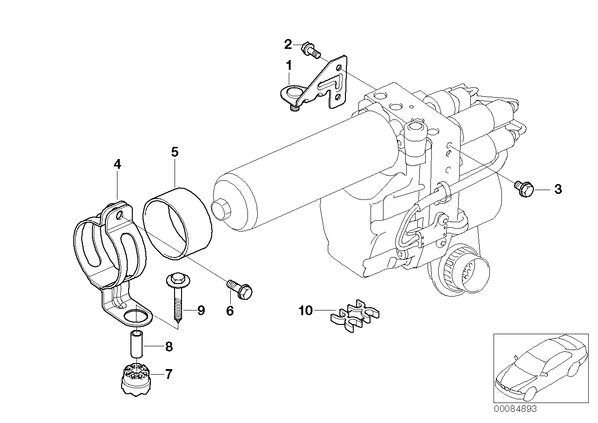 2
1
5
4
3
9
6
10
8
7
00084893