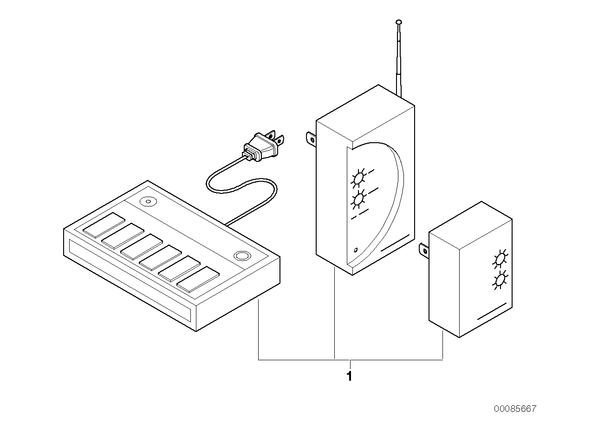 1

00085667