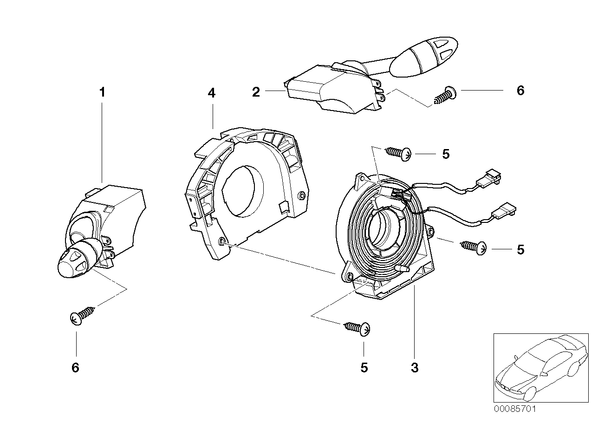 1
4
2
6
5
5
6
5
3
00085701