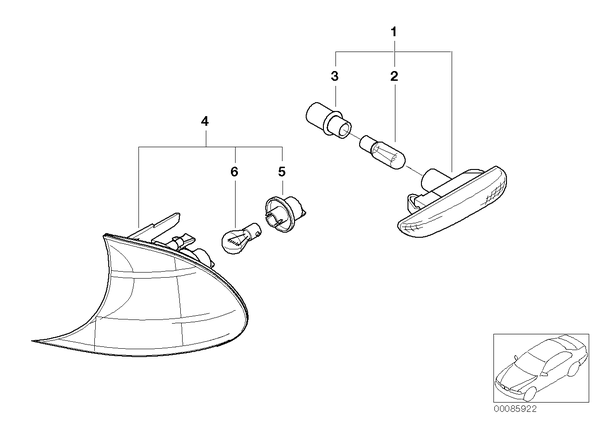 1
3
2
4
6
5
00085922