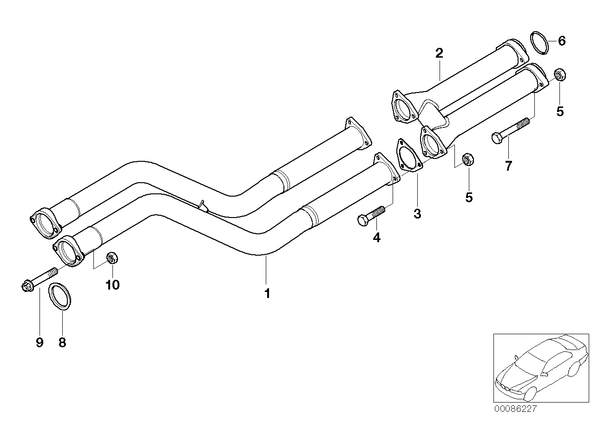 2
6
5
7
5
3
4
10
1
9
8
00086227