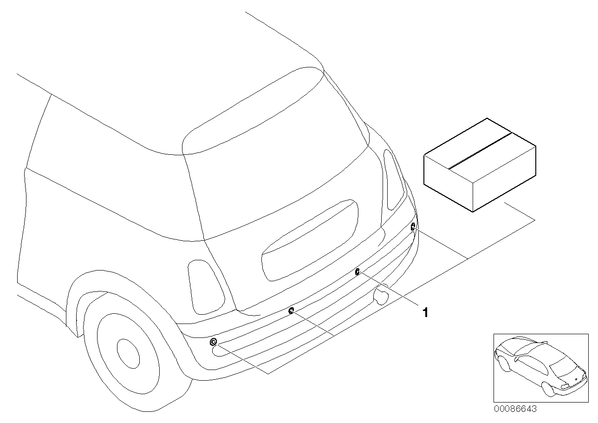 1

00086643