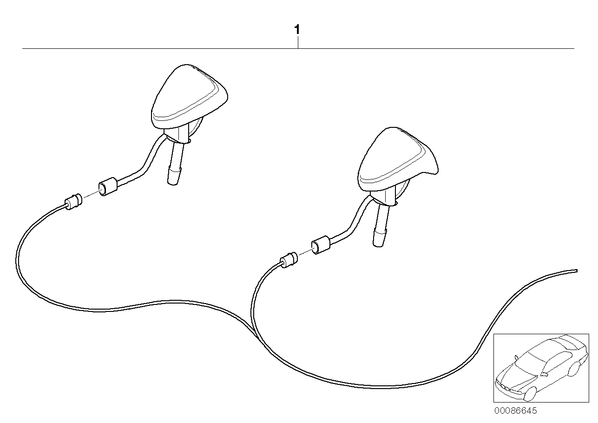 1

00086645