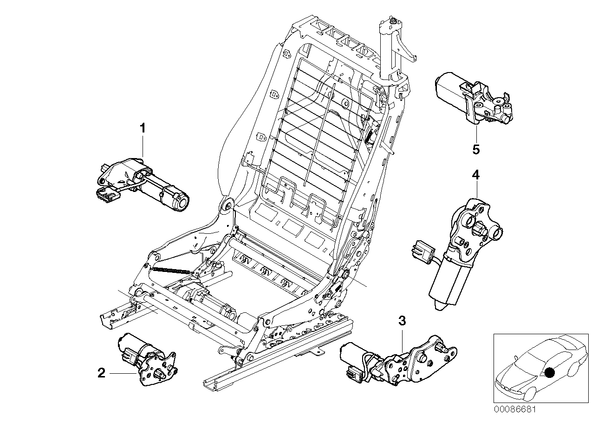 1
5
4
3
2
00086681