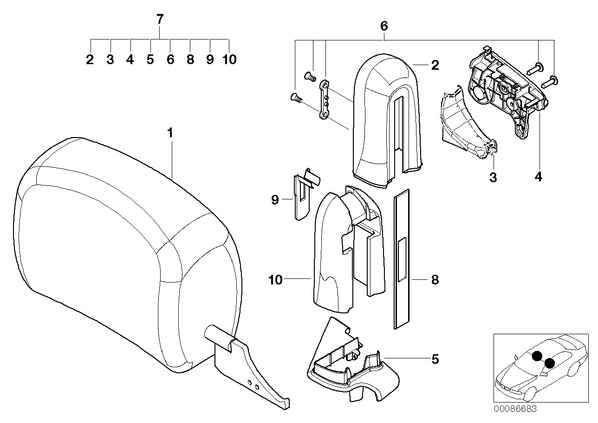 7
2 3 4 5 6 8 9 10

6

2

1

3

4

9

10

8

5

00086683