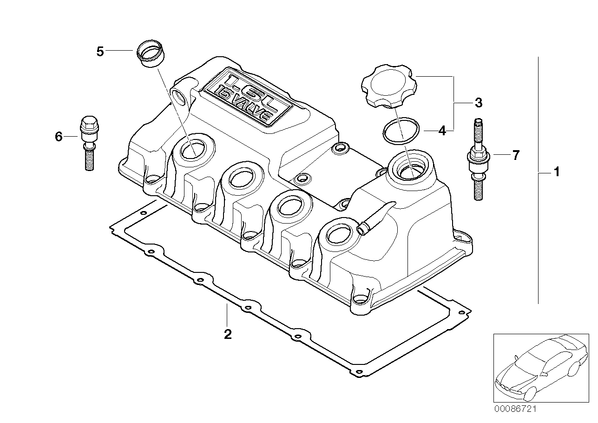 5
1.6L
16 VALVE
3
4
6
7
1
2
00086721