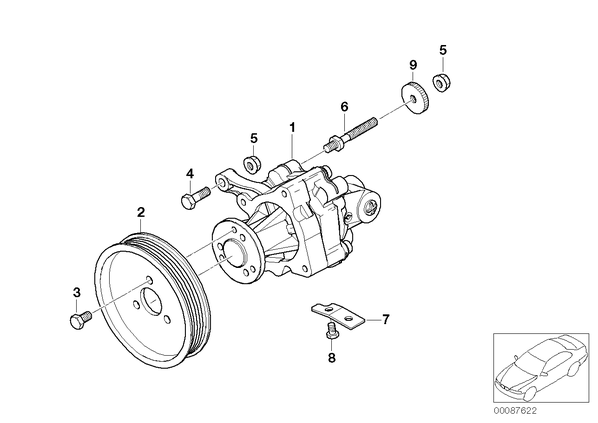 9
5
6
1
5
4
2
3
7
8
00087622