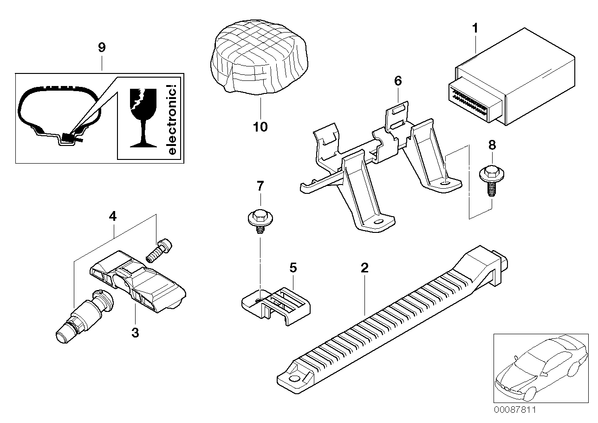 9
electronic!
10
1
6
8
7
4
5
2
3
00087811