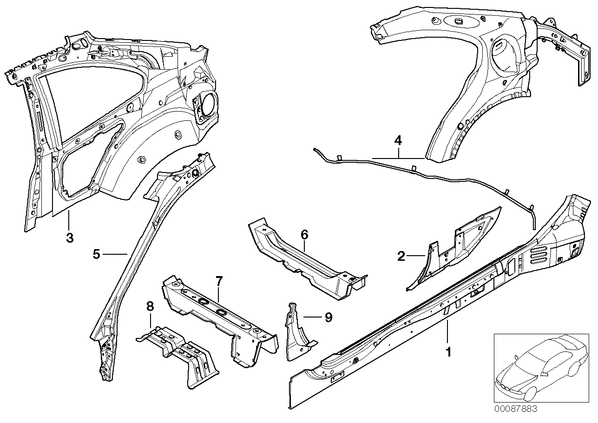 4
3
5
6
2
7
8
9
1
00087883