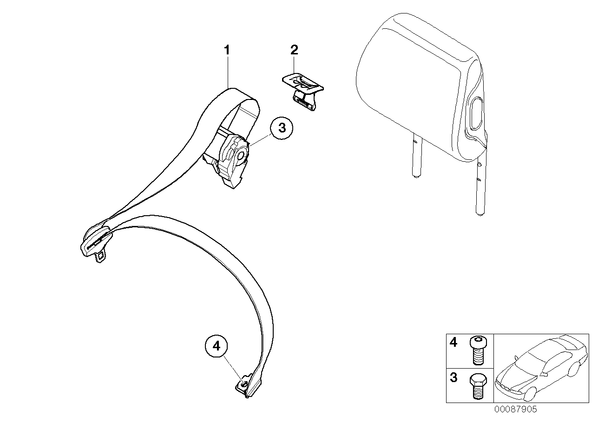 1
2
3
4
4
3
00087905