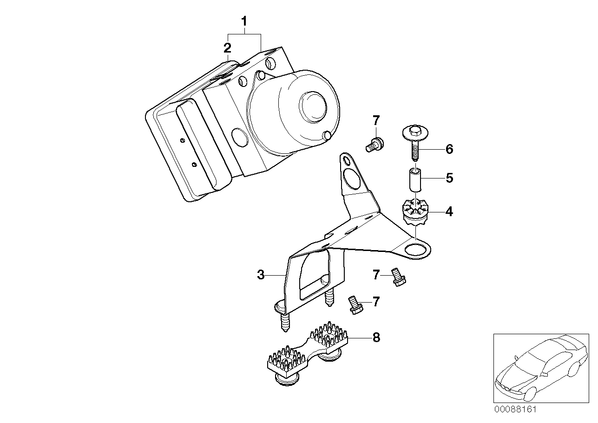 1
2
7
6
5
4
3
7
7
8
00088161