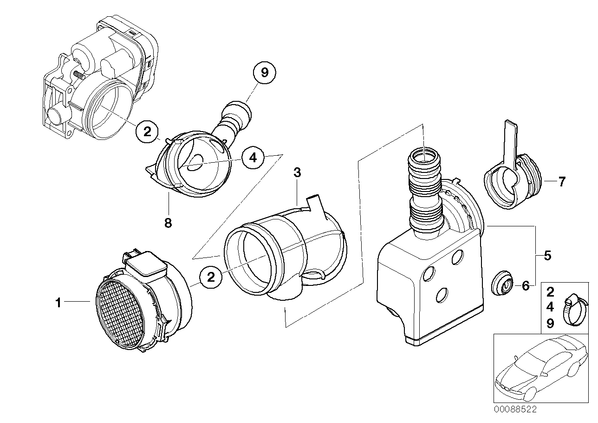 9
2
4
3
7
8
5
2
6
1
2
4
9
00088522