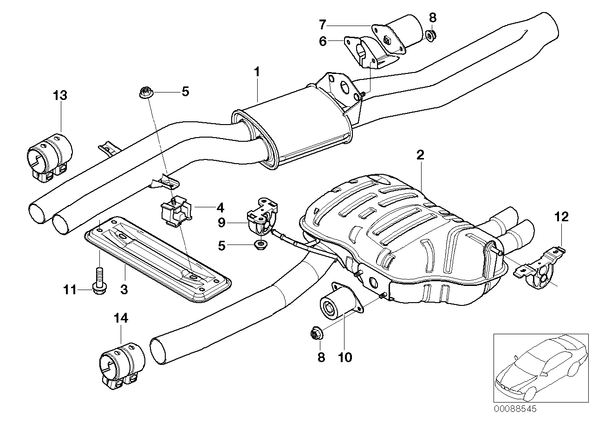 7
8
6
1
13
5
2
4
9
12
5
11
3
14
8
10
00088545