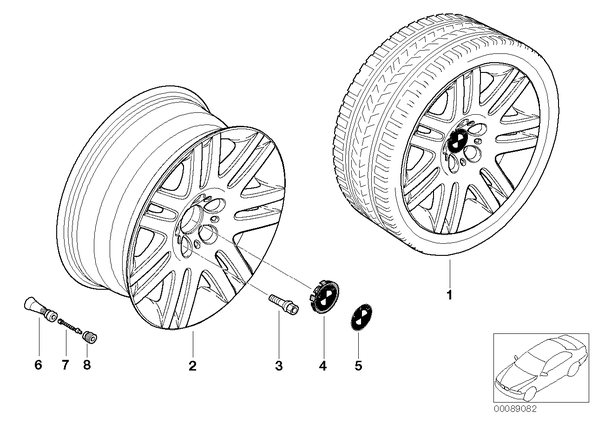 1
6
7
8
2
3
4
5
00089082