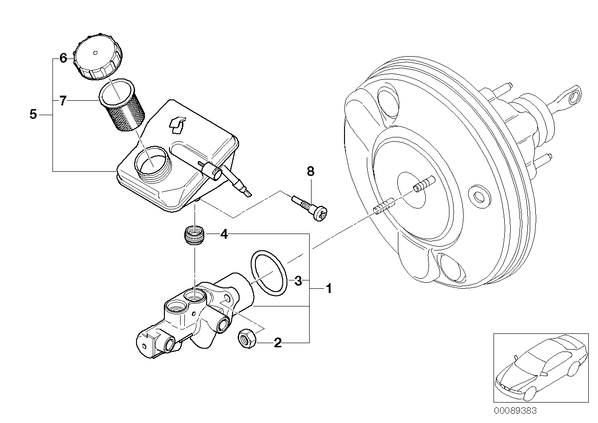 6
7
5
8
4
3
1
2
00089383