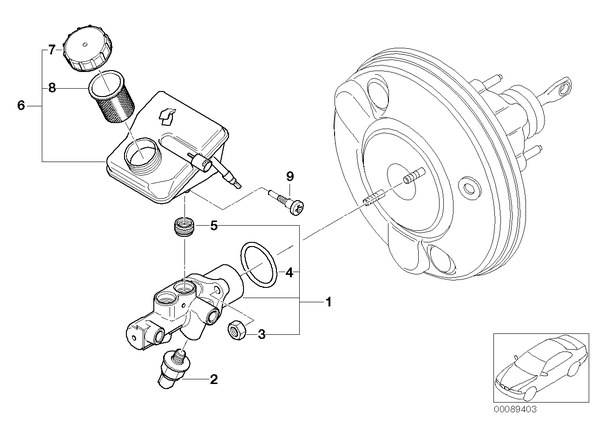 7
8
6
9
5
4
1
3
2
00089403