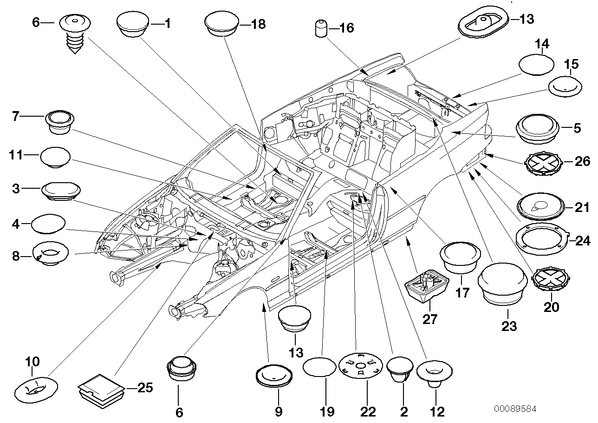 6
1
18
16
13
14
15
7
5
11
26
3
21
4
24
8
17
20
27
23
13
10
25
6
9
19
22
2
12
00089584